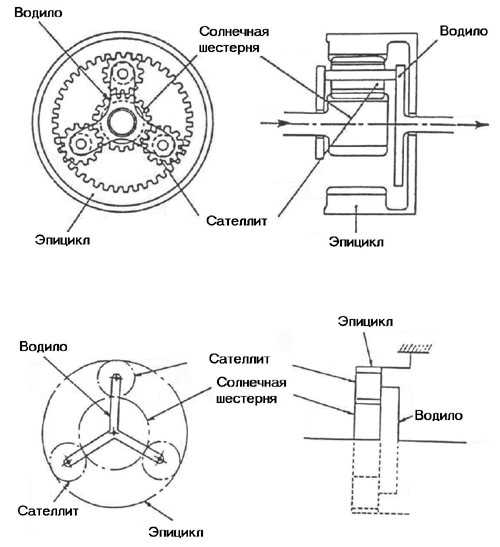 Водило

Солнечная шестерня

Водило

Сателлит

Эпицикл

Эпицикл

Эпицикл

Водило

Сателлит

Солнечная шестерня

Водило

Сателлит

Эпицикл