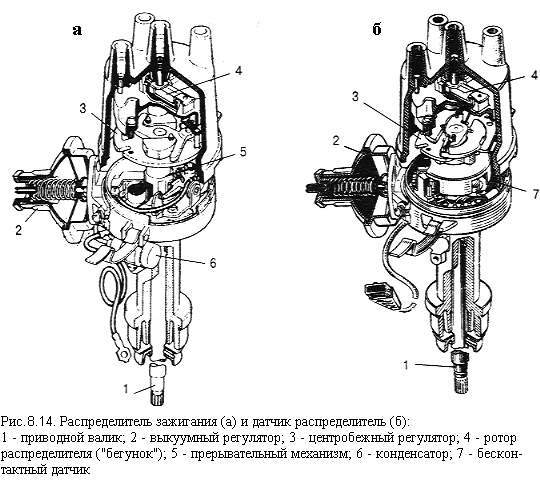 а

4

3

5

2

6

1

б

4

3

2

7

1

Рис.8.14. Распределитель зажигания (а) и датчик распределитель (б):
1 - приводной валик; 2 - выкуумный регулятор; 3 - центробежный регулятор; 4 - ротор распределителя ("бегунок"); 5 - прерывательный механизм; 6 - конденсатор; 7 - бесконтактный датчик