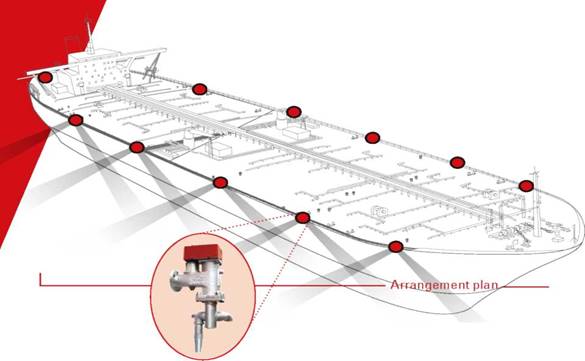 Arrangement plan