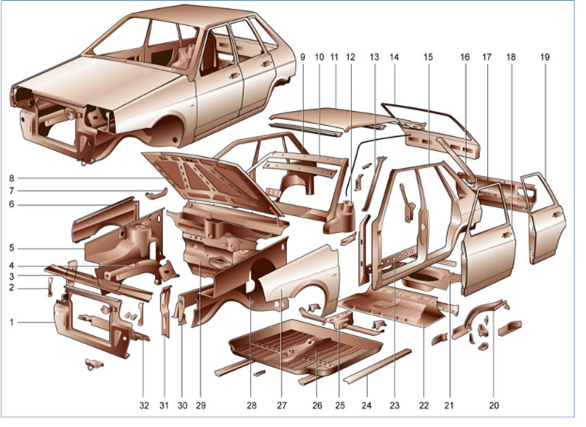 9 10 11 12 13 14 15 16 17 18 19

8
7
6
5
4
3
2
1

32 31 30 29 28 27 26 25 24 23 22 21 20