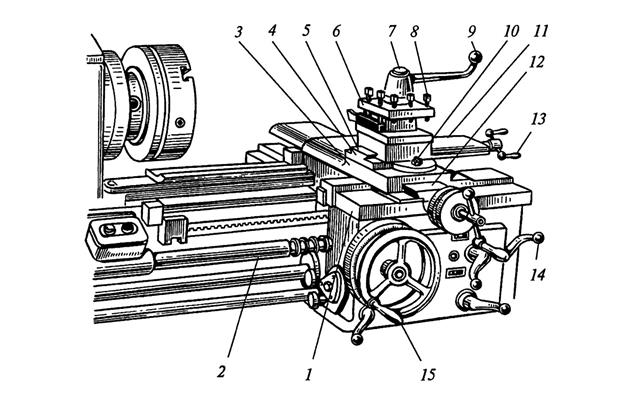 3 4 5 6 7 8 9 10 11 12 13 14 2 1 15