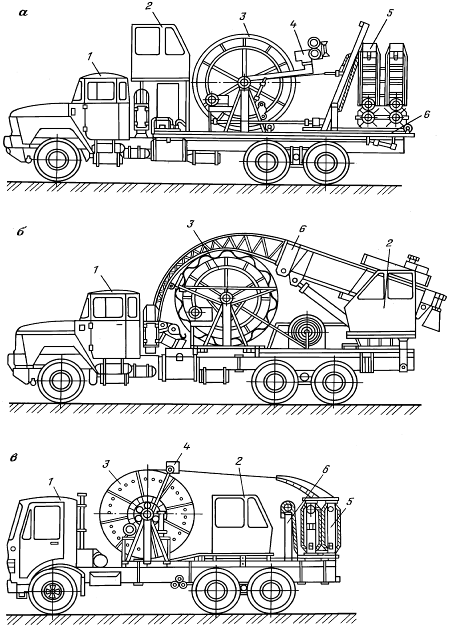 а
1
2
3
4
5
6

б
1
3
6
2

в
1
3
4
2
6
5