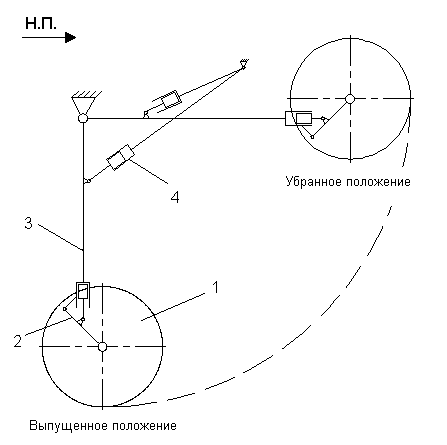 Н.П.

Убранное положение

4

3

1

2

Выпущенное положение