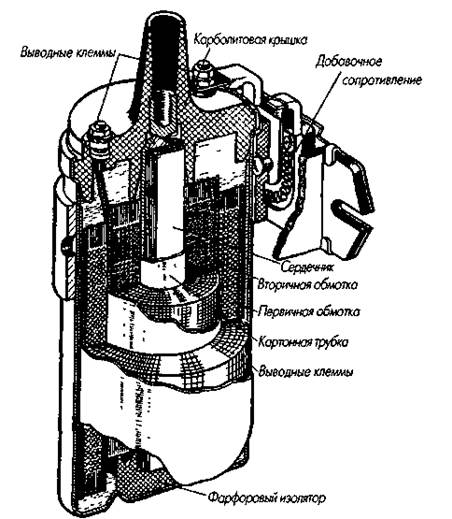 Выводные клеммы
Карболитовая крышка
Добавочное сопротивление
Сердечник
Вторичная обмотка
Первичная обмотка
Картонная трубка
Выводные клеммы
Фарфоровый изолятор