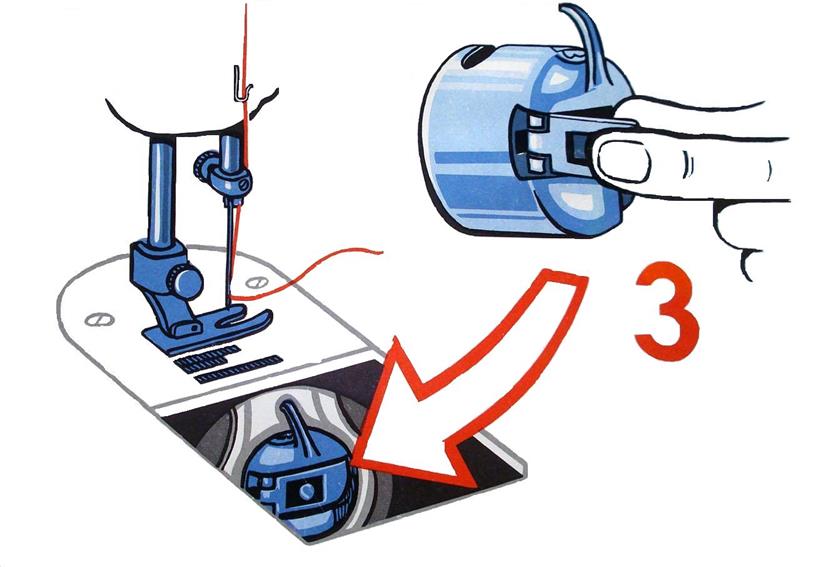 3