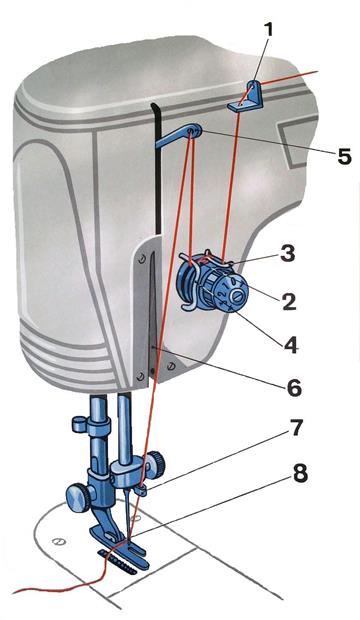 1
5
3
2
4
6
7
8