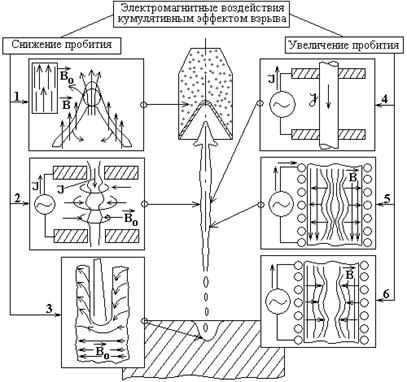 Электромагнитные воздействия кумулятивным эффектом взрыва

Снижение пробития

Увеличение пробития

1

$\vec{B_0}$

$\vec{B}$

2

J

J

$\vec{B_0}$

3

$\vec{B_0}$

4

J

J

5

$\vec{B}$

6

$\vec{B}$