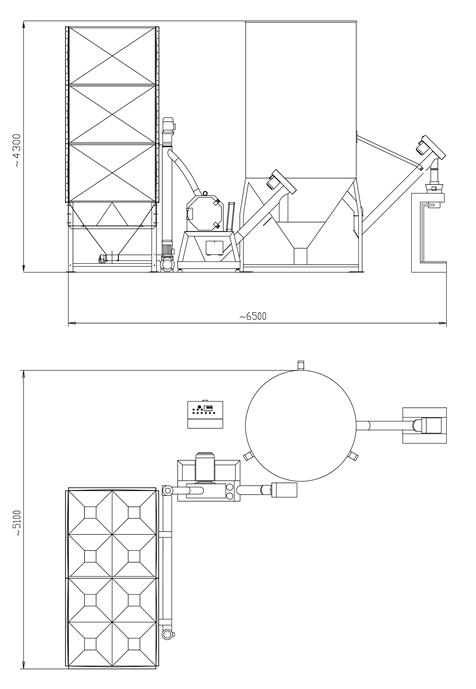 ~4300

~6500

~5100