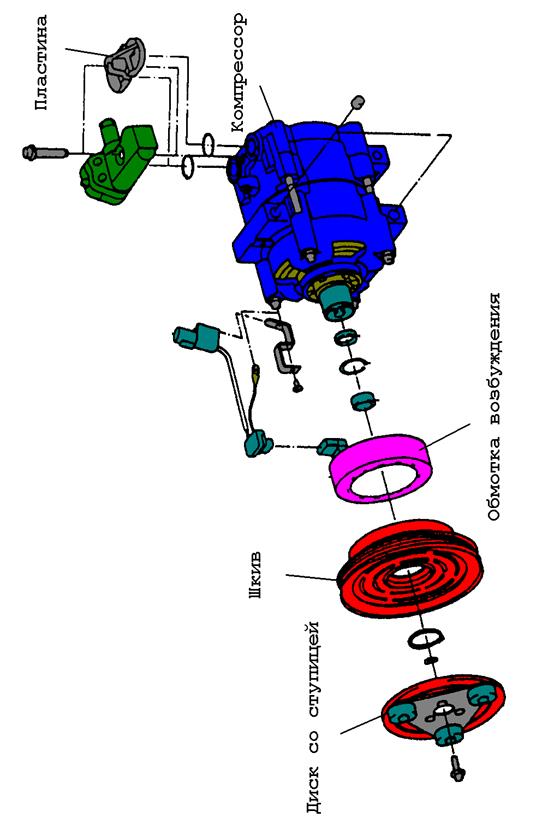 Пластина
Компрессор
Обмотка возбуждения
Шкив
Диск со ступицей