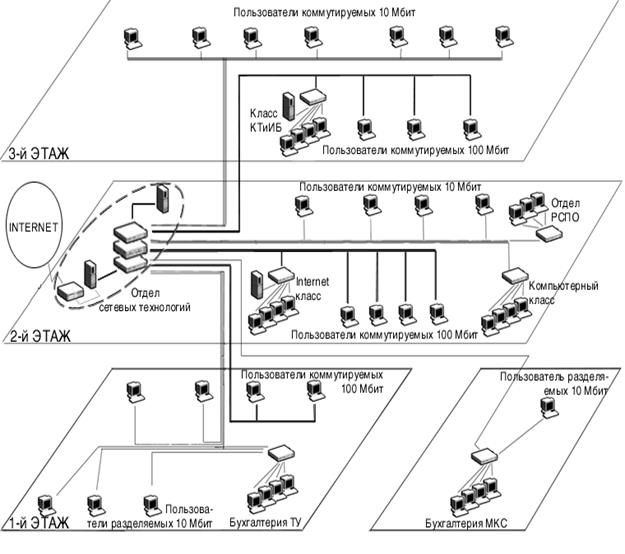 Пользователи коммутируемых 10 Мбит

Класс КТиИБ

Пользователи коммутируемых 100 Мбит

3-й ЭТАЖ

Пользователи коммутируемых 10 Мбит

Отдел РСПО

INTERNET

Internet класс

Компьютерный класс

Отдел сетевых технологий

Пользователи коммутируемых 100 Мбит

2-й ЭТАЖ

Пользователи коммутируемых 100 Мбит

Пользователь разделяемых 10 Мбит

Пользователи разделяемых 10 Мбит

Бухгалтерия ТУ

1-й ЭТАЖ

Бухгалтерия МКС