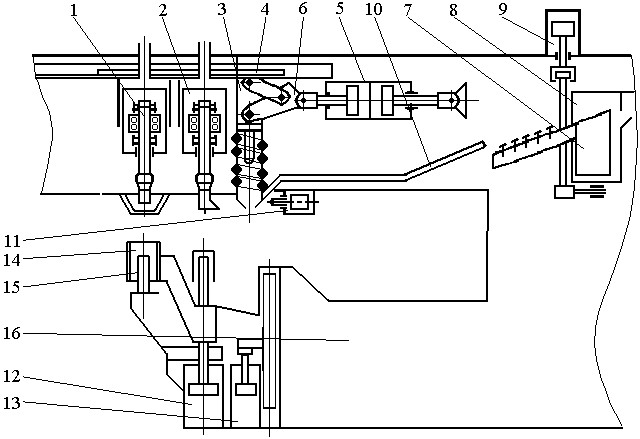 1 2 3 4 6 5 10 7 8 9
11
14
15
16
12
13