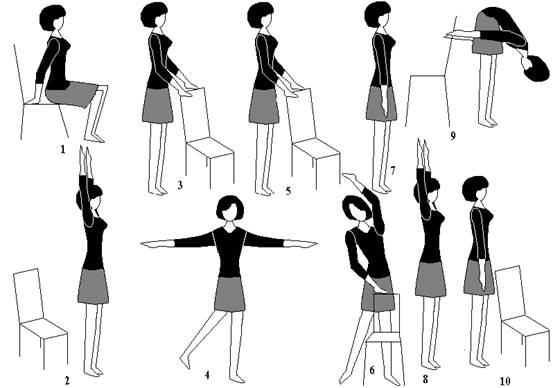 1
3
5
7
9
2
4
6
8
10