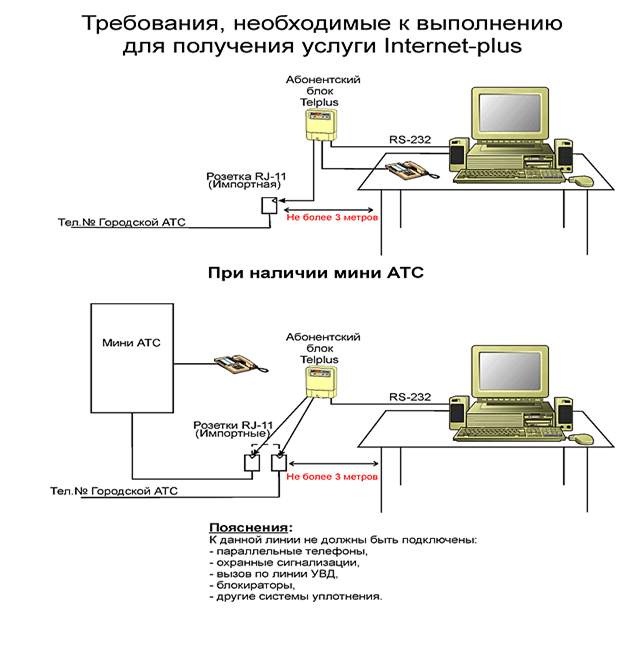 Требования, необходимые к выполнению для получения услуги Internet-plus

Абонентский блок Telplus

RS-232

Розетка RJ-11 (Импортная)

Тел.№ Городской АТС

Не более 3 метров

При наличии мини АТС

Мини АТС

Абонентский блок Telplus

RS-232

Розетки RJ-11 (Импортные)

Тел.№ Городской АТС

Не более 3 метров

Пояснения:
К данной линии не должны быть подключены:
- параллельные телефоны,
- охранные сигнализации,
- вызов по линии УВД,
- блокираторы,
- другие системы уплотнения.