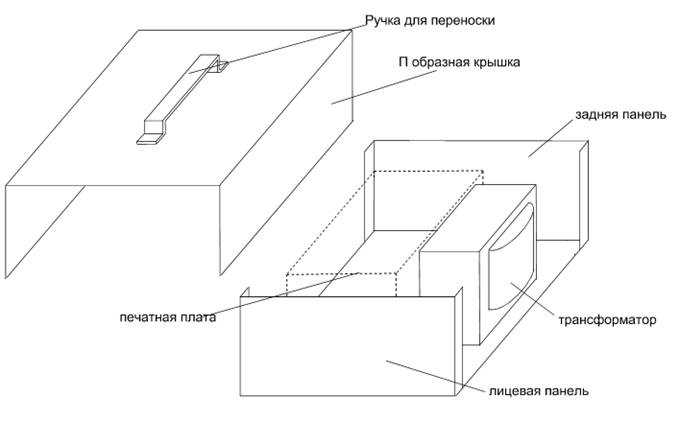 Ручка для переноски

П образная крышка

задняя панель

печатная плата

трансформатор

лицевая панель