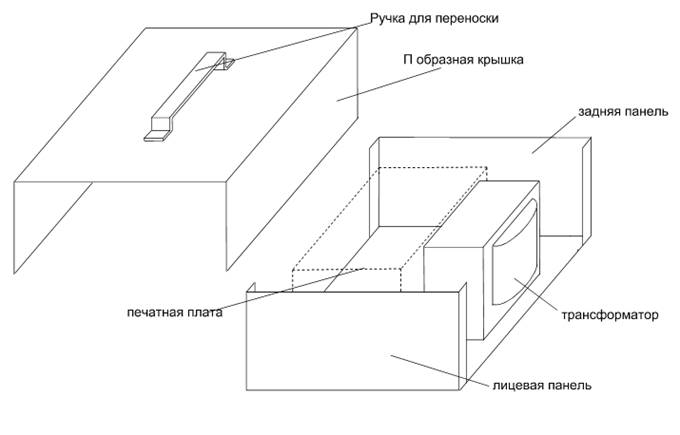 Ручка для переноски

П образная крышка

задняя панель

печатная плата

трансформатор

лицевая панель