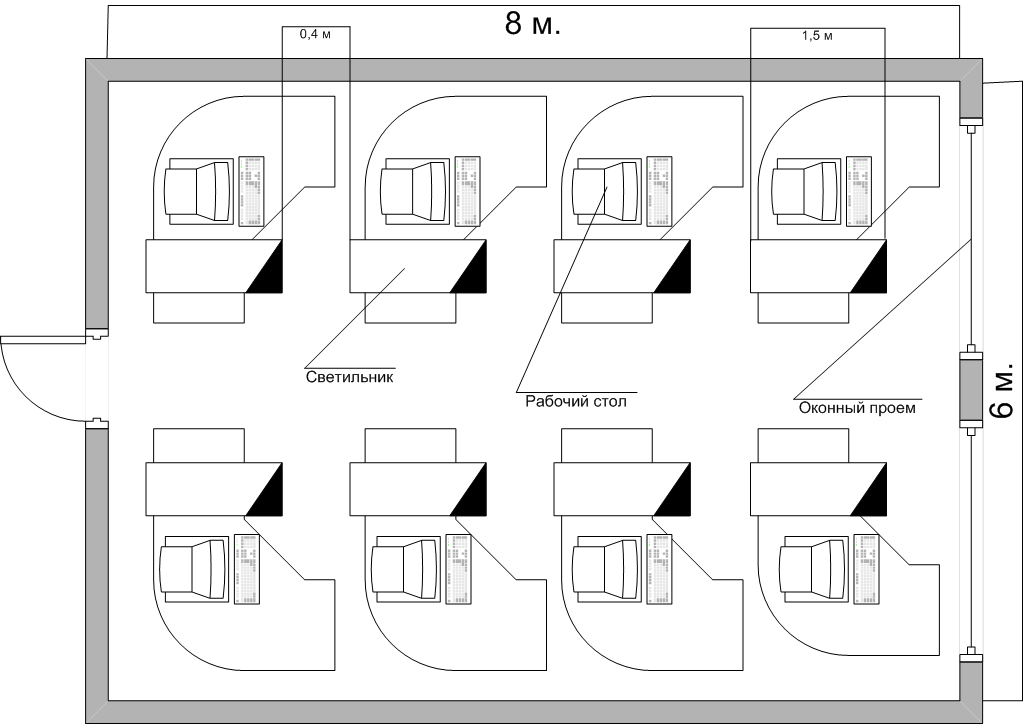 8 м.

0,4 м

1,5 м

Светильник

Рабочий стол

Оконный проем

6 м.