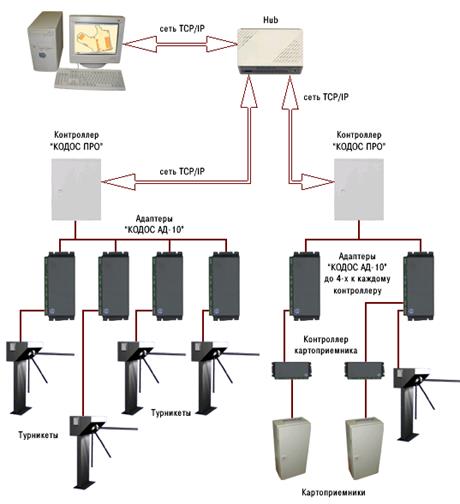 сеть TCP/IP

Hub

сеть TCP/IP

Контроллер "КОДОС ПРО"

сеть TCP/IP

Контроллер "КОДОС ПРО"

Адаптеры "КОДОС АД-10"

Адаптеры "КОДОС АД-10" до 4-х к каждому контроллеру

Контроллер картоприемника

Турникеты

Турникеты

Картоприемники