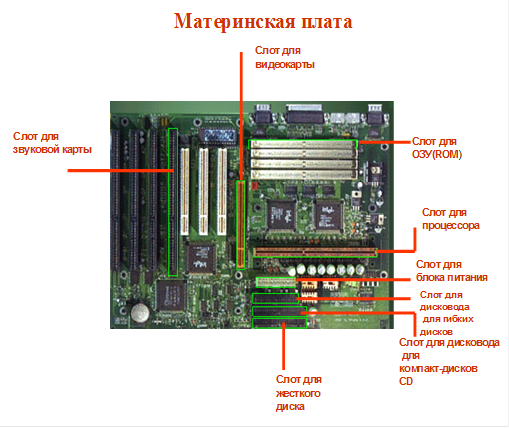 Материнская плата

Слот для видеокарты

Слот для звуковой карты

Слот для ОЗУ(ROM)

Слот для процессора

Слот для блока питания

Слот для дисковода для гибких дисков

Слот для дисковода для компакт-дисков CD

Слот для жесткого диска