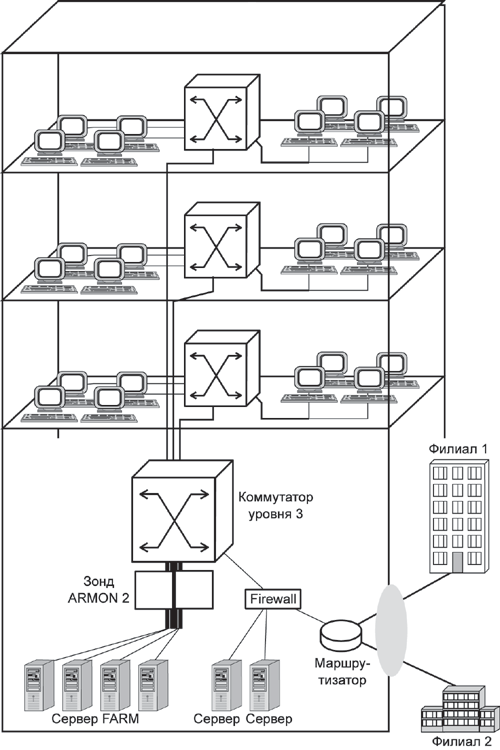 Филиал 1

Коммутатор уровня 3

Зонд ARMON 2

Firewall

Маршрутизатор

Сервер FARM

Сервер Сервер

Филиал 2