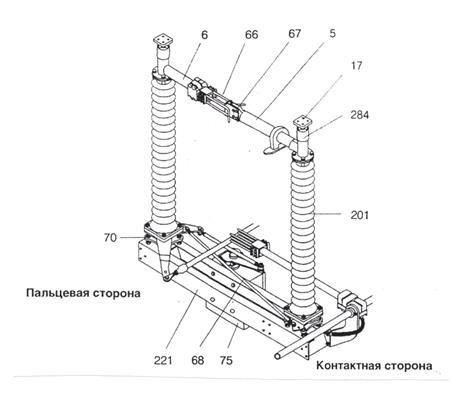 6
66
67
5
17
284
201
70
Пальцевая сторона
221
68
75
Контактная сторона