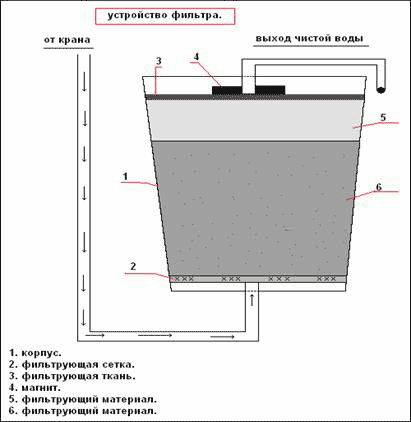 устройство фильтра.

от крана

выход чистой воды

3

4

5

1

6

2

1. корпус.
2. фильтрующая сетка.
3. фильтрующая ткань.
4. магнит.
5. фильтрующий материал.
6. фильтрующий материал.