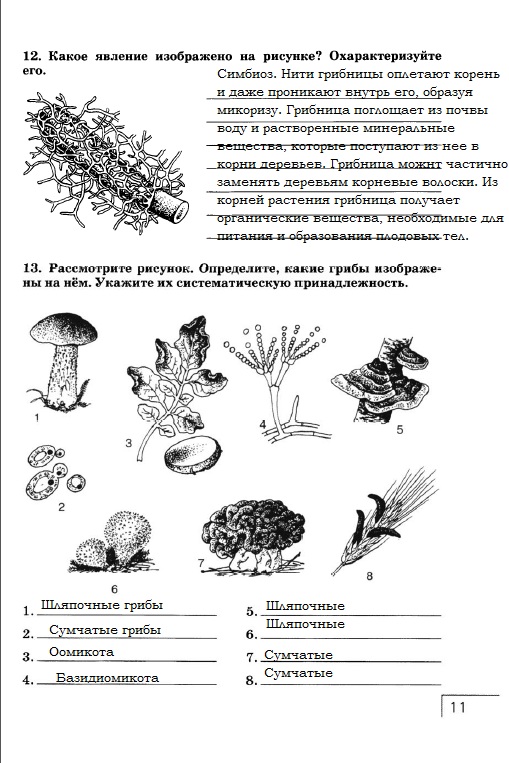 12. Какое явление изображено на рисунке? Охарактеризуйте его.

Симбиоз. Нити грибницы оплетают корень и даже проникают внутрь его, образуя микоризу. Грибница поглощает из почвы воду и растворенные минеральные вещества, которые поступают из нее в корни деревьев. Грибница можнт частично заменять деревьям корневые волоски. Из корней растения грибница получает органические вещества, необходимые для питания и образования плодовых тел.

13. Рассмотрите рисунок. Определите, какие грибы изображены на нём. Укажите их систематическую принадлежность.

1

2

3

4

5

6

7

8

1. Шляпочные грибы

2. Сумчатые грибы

3. Оомикота

4. Базидиомикота

5. Шляпочные

6. Шляпочные

7. Сумчатые

8. Сумчатые

11